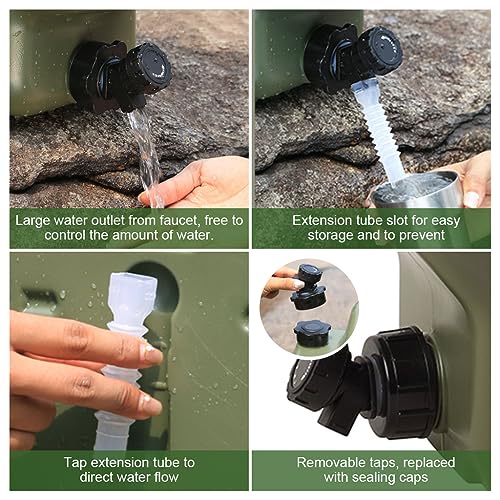 Large water outlet from faucet, free to control the amount of water.

Extension tube slot for easy storage and to prevent

Tap extension tube to direct water flow

Removable taps, replaced with sealing caps